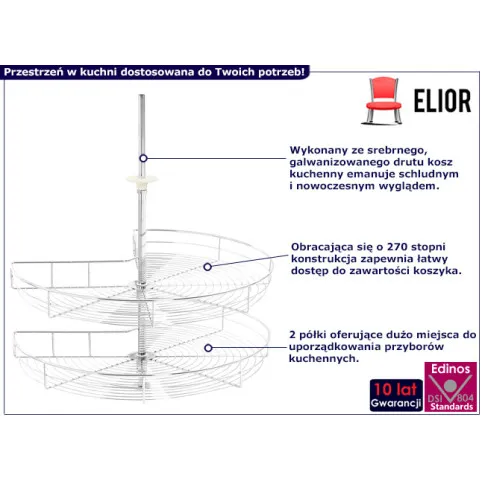 Przestrzeń w kuchni dostosowana do Twoich potrzeb!

ELIOR

Wykonany ze srebrnego, galwanizowanego drutu kosz kuchenny emanuje schludnym i nowoczesnym wyglądem.

Obracająca się o 270 stopni konstrukcja zapewnia łatwy dostęp do zawartości koszyka.

2 półki oferujące dużo miejsca do uporządkowania przyborów kuchennych.

10 lat
Gwarancji

Edinos
DSI 804
Standards