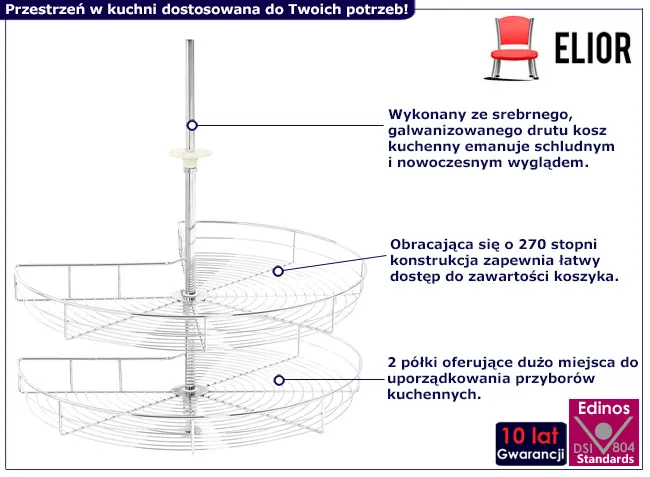 Przestrzeń w kuchni dostosowana do Twoich potrzeb!

ELIOR

Wykonany ze srebrnego, galwanizowanego drutu kosz kuchenny emanuje schludnym i nowoczesnym wyglądem.

Obracająca się o 270 stopni konstrukcja zapewnia łatwy dostęp do zawartości koszyka.

2 półki oferujące dużo miejsca do uporządkowania przyborów kuchennych.

10 lat
Gwarancji

Edinos
DSI 804
Standards