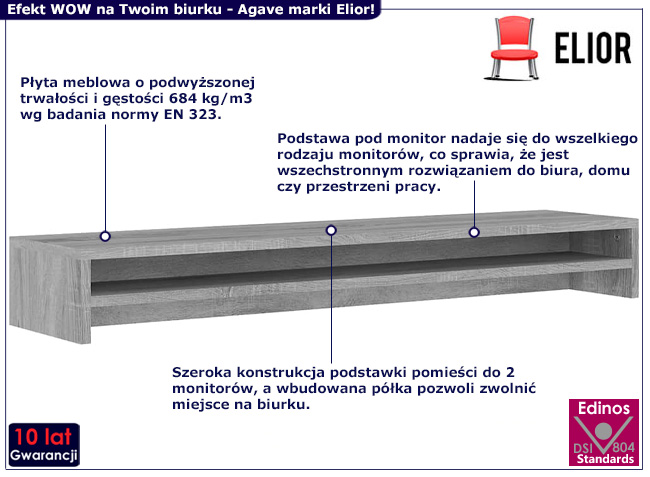 Efekt WOW na Twoim biurku - Agave marki Elior!

ELIOR

Płyta meblowa o podwyższonej trwałości i gęstości 684 kg/m3 wg badania normy EN 323.

Podstawa pod monitor nadaje się do wszelkiego rodzaju monitorów, co sprawia, że jest wszechstronnym rozwiązaniem do biura, domu czy przestrzeni pracy.

Szeroka konstrukcja podstawki pomieści do 2 monitorów, a wbudowana półka pozwoli zwolnić miejsce na biurku.

10 lat
Gwarancji

Edinos
DSI 804
Standards