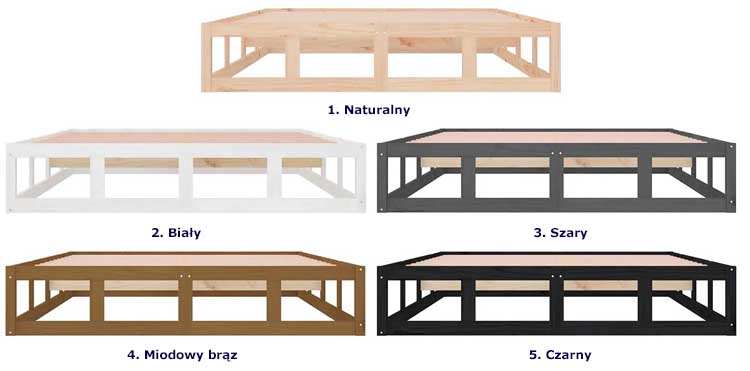 1. Naturalny

2. Biały

3. Szary

4. Miodowy brąz

5. Czarny