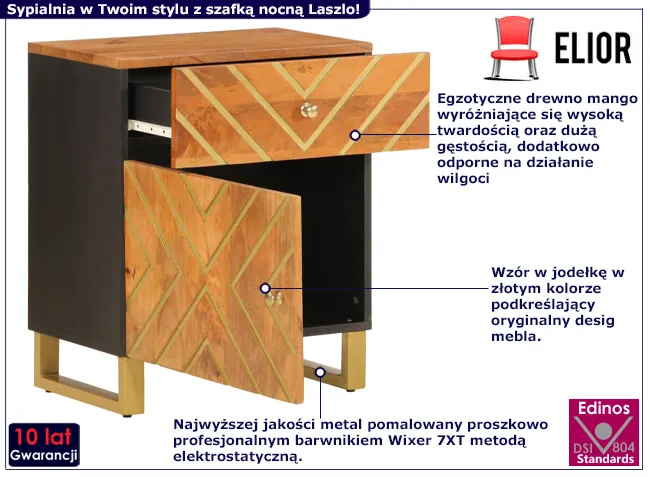 Sypialnia w Twoim stylu z szafką nocną Laszlo!

ELIOR

Egzotyczne drewno mango wyróżniające się wysoką twardością oraz dużą gęstością, dodatkowo odporne na działanie wilgoci

Wzór w jodełkę w złotym kolorze podkreślający oryginalny desig mebla.

Najwyższej jakości metal pomalowany proszkowo profesjonalnym barwnikiem Wixer 7XT metodą elektrostatyczną.

10 lat Gwarancji

Edinos DSI 804 Standards