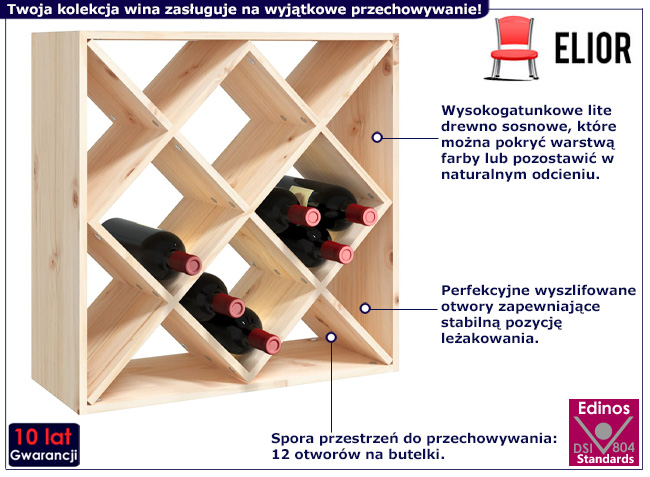 Twoja kolekcja wina zasługuje na wyjątkowe przechowywanie!

ELIOR

Wysokogatunkowe lite drewno sosnowe, które można pokryć warstwą farby lub pozostawić w naturalnym odcieniu.

Perfekcyjne wyszlifowane otwory zapewniające stabilną pozycję leżakowania.

Spora przestrzeń do przechowywania: 12 otworów na butelki.

10 lat Gwarancji

Edinos DSI 804 Standards