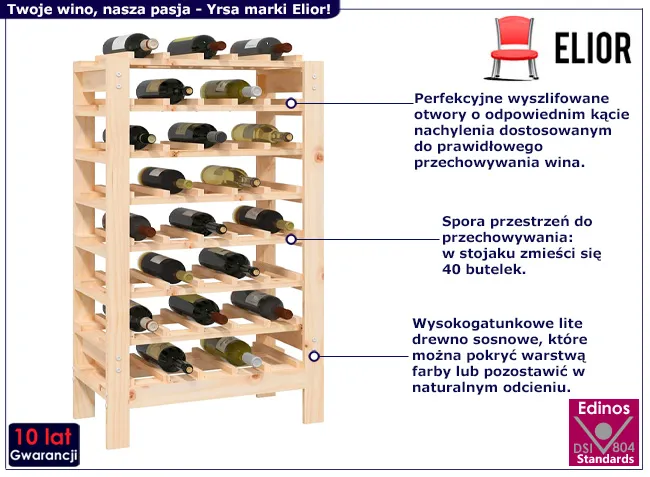 Twoje wino, nasza pasja - Yrsa marki Elior!

ELIOR

Perfekcyjne wyszlifowane otwory o odpowiednim kącie nachylenia dostosowanym do prawidłowego przechowywania wina.

Spora przestrzeń do przechowywania: w stojaku zmieści się 40 butelek.

Wysokogatunkowe lite drewno sosnowe, które można pokryć warstwą farby lub pozostawić w naturalnym odcieniu.

10 lat Gwarancji

Edinos DSI 804 Standards