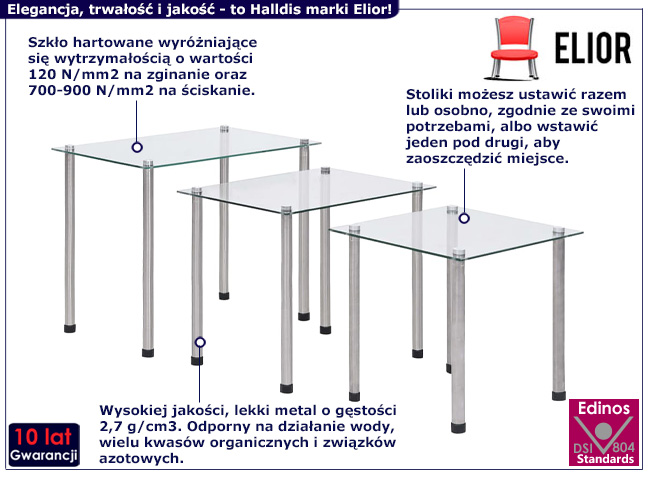 Elegancja, trwałość i jakość - to Halldis marki Elior!

ELIOR

Szkło hartowane wyróżniające się wytrzymałością o wartości 120 N/mm2 na zginanie oraz 700-900 N/mm2 na ściskanie.

Stoliki możesz ustawić razem lub osobno, zgodnie ze swoimi potrzebami, albo wstawić jeden pod drugi, aby zaoszczędzić miejsce.

Wysokiej jakości, lekki metal o gęstości 2,7 g/cm3. Odporny na działanie wody, wielu kwasów organicznych i związków azotowych.

10 lat
Gwarancji

Edinos
DSI 804
Standards