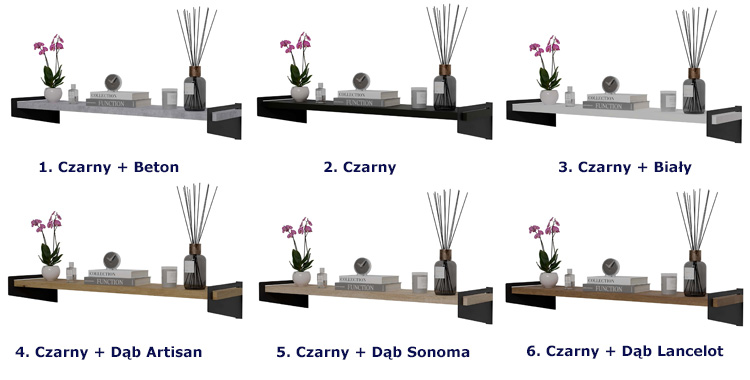 COLLECTION
FUNCTION

1. Czarny + Beton

COLLECTION
FUNCTION

2. Czarny

COLLECTION
FUNCTION

3. Czarny + Biały

COLLECTION
FUNCTION

4. Czarny + Dąb Artisan

COLLECTION
FUNCTION

5. Czarny + Dąb Sonoma

COLLECTION
FUNCTION

6. Czarny + Dąb Lancelot