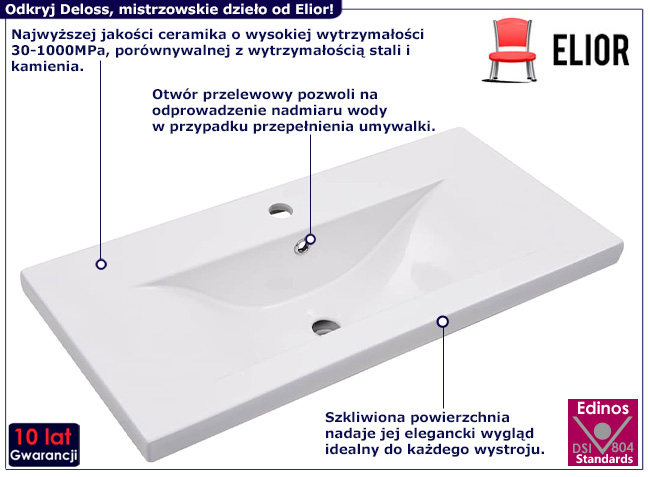 Odkryj Deloss, mistrzowskie dzieło od Elior!

Najwyższej jakości ceramika o wysokiej wytrzymałości 30-1000MPa, porównywalnej z wytrzymałością stali i kamienia.

ELIOR

Otwór przelewowy pozwoli na odprowadzenie nadmiaru wody w przypadku przepełnienia umywalki.

Szkliwiona powierzchnia nadaje jej elegancki wygląd idealny do każdego wystroju.

10 lat Gwarancji

Edinos DSI 804 Standards