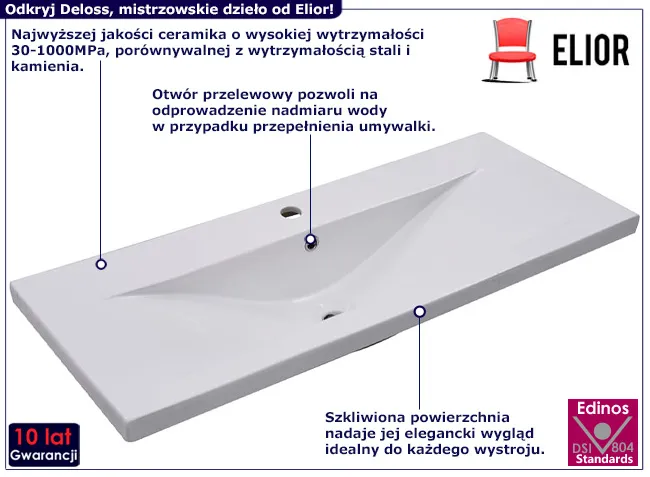 Odkryj Deloss, mistrzowskie dzieło od Elior!

Najwyższej jakości ceramika o wysokiej wytrzymałości 30-1000MPa, porównywalnej z wytrzymałością stali i kamienia.

ELIOR

Otwór przelewowy pozwoli na odprowadzenie nadmiaru wody w przypadku przepełnienia umywalki.

Szkliwiona powierzchnia nadaje jej elegancki wygląd idealny do każdego wystroju.

10 lat
Gwarancji

Edinos
DSI 804
Standards