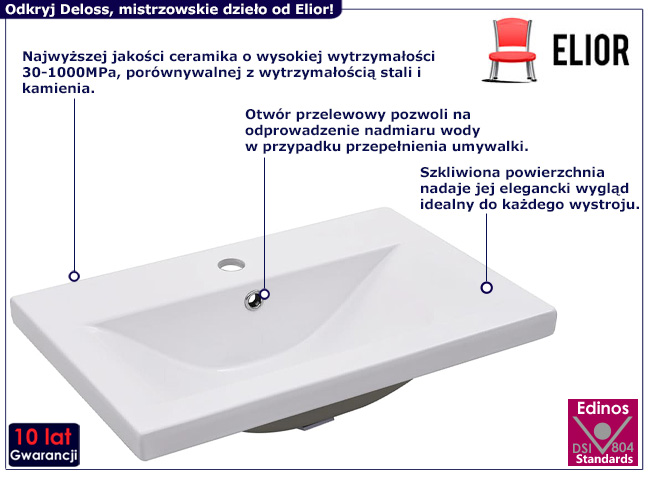 Odkryj Deloss, mistrzowskie dzieło od Elior!

ELIOR

Najwyższej jakości ceramika o wysokiej wytrzymałości 30-1000MPa, porównywalnej z wytrzymałością stali i kamienia.

Otwór przelewowy pozwoli na odprowadzenie nadmiaru wody w przypadku przepełnienia umywalki.

Szkliwiona powierzchnia nadaje jej elegancki wygląd idealny do każdego wystroju.

10 lat
Gwarancji

Edinos
DSI 804
Standards