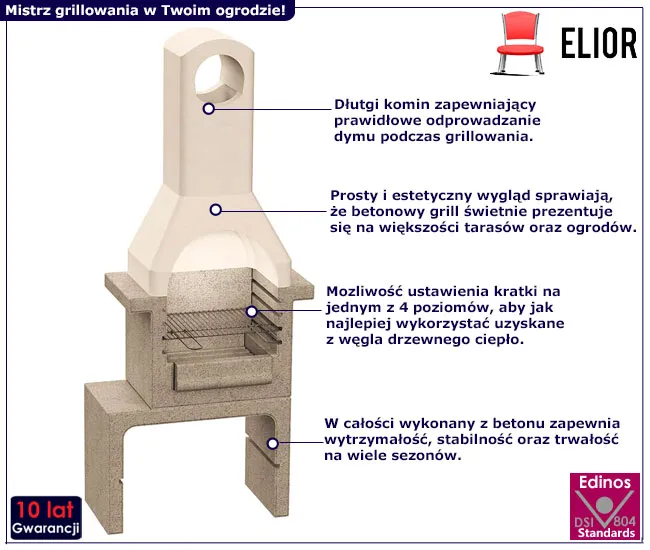 Mistrz grillowania w Twoim ogrodzie!

ELIOR

Dłutgi komin zapewniający prawidłowe odprowadzanie dymu podczas grillowania.

Prosty i estetyczny wygląd sprawiają, że betonowy grill świetnie prezentuje się na większości tarasów oraz ogrodów.

Mozliwość ustawienia kratki na jednym z 4 poziomów, aby jak najlepiej wykorzystać uzyskane z węgla drzewnego ciepło.

W całości wykonany z betonu zapewnia wytrzymałość, stabilność oraz trwałość na wiele sezonów.

10 lat Gwarancji

Edinos DSI 804 Standards