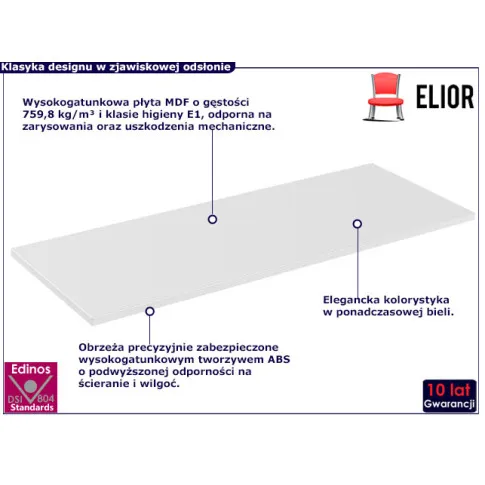 Klasyka designu w zjawiskowej odsłonie

ELIOR

Wysokogatunkowa płyta MDF o gęstości 759,8 kg/m³ i klasie higieny E1, odporna na zarysowania oraz uszkodzenia mechaniczne.

Elegancka kolorystyka w ponadczasowej bieli.

Obrzeża precyzyjnie zabezpieczone wysokogatunkowym tworzywem ABS o podwyższonej odporności na ścieranie i wilgoć.

Edinos DSI 804 Standards

10 lat Gwarancji