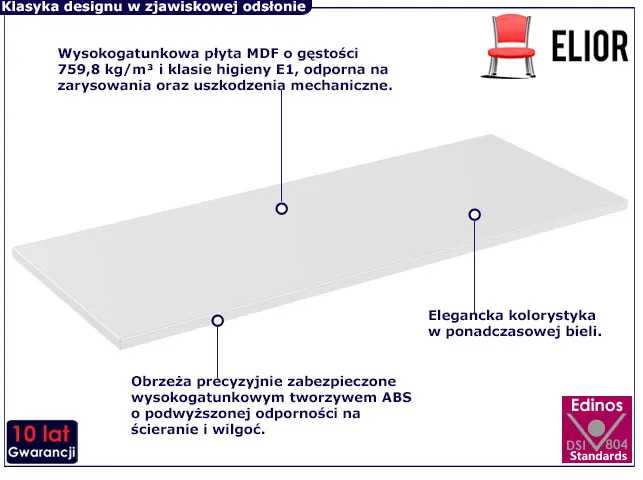 Klasyka designu w zjawiskowej odsłonie

ELIOR

Wysokogatunkowa płyta MDF o gęstości 759,8 kg/m³ i klasie higieny E1, odporna na zarysowania oraz uszkodzenia mechaniczne.

Elegancka kolorystyka w ponadczasowej bieli.

Obrzeża precyzyjnie zabezpieczone wysokogatunkowym tworzywem ABS o podwyższonej odporności na ścieranie i wilgoć.

10 lat Gwarancji

Edinos DSI 804 Standards