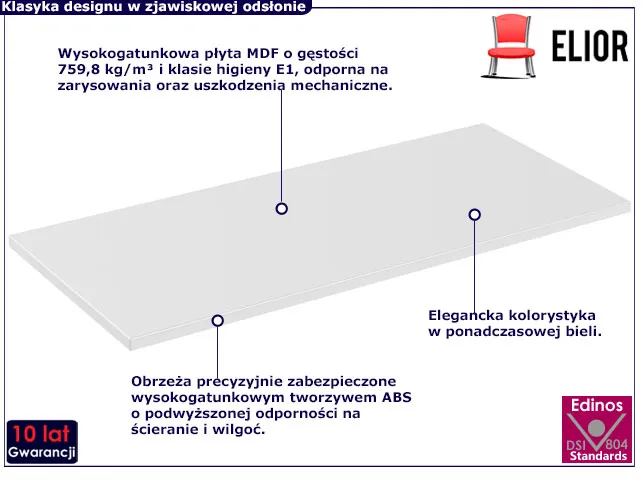 Klasyka designu w zjawiskowej odsłonie

ELIOR

Wysokogatunkowa płyta MDF o gęstości 759,8 kg/m³ i klasie higieny E1, odporna na zarysowania oraz uszkodzenia mechaniczne.

Elegancka kolorystyka w ponadczasowej bieli.

Obrzeża precyzyjnie zabezpieczone wysokogatunkowym tworzywem ABS o podwyższonej odporności na ścieranie i wilgoć.

10 lat Gwarancji

Edinos DSI 804 Standards