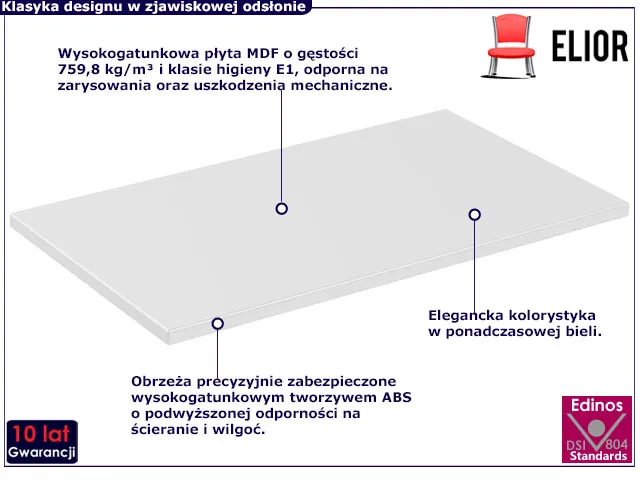 Klasyka designu w zjawiskowej odsłonie

ELIOR

Wysokogatunkowa płyta MDF o gęstości 759,8 kg/m³ i klasie higieny E1, odporna na zarysowania oraz uszkodzenia mechaniczne.

Elegancka kolorystyka w ponadczasowej bieli.

Obrzeża precyzyjnie zabezpieczone wysokogatunkowym tworzywem ABS o podwyższonej odporności na ścieranie i wilgoć.

10 lat
Gwarancji

Edinos
DSI 804
Standards