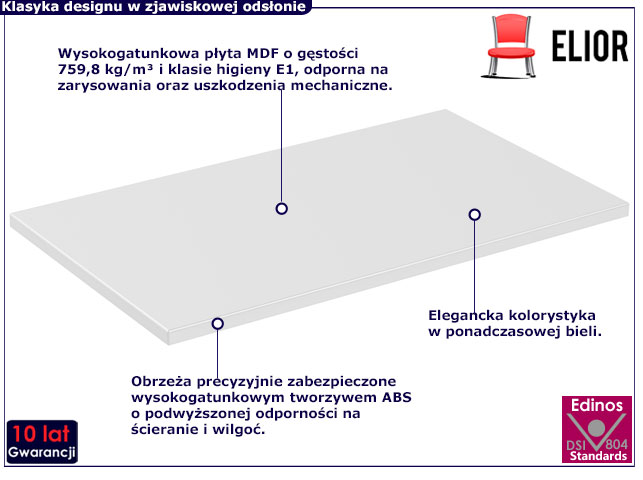 Klasyka designu w zjawiskowej odsłonie

ELIOR

Wysokogatunkowa płyta MDF o gęstości 759,8 kg/m³ i klasie higieny E1, odporna na zarysowania oraz uszkodzenia mechaniczne.

Elegancka kolorystyka w ponadczasowej bieli.

Obrzeża precyzyjnie zabezpieczone wysokogatunkowym tworzywem ABS o podwyższonej odporności na ścieranie i wilgoć.

10 lat
Gwarancji

Edinos
DSI 804
Standards