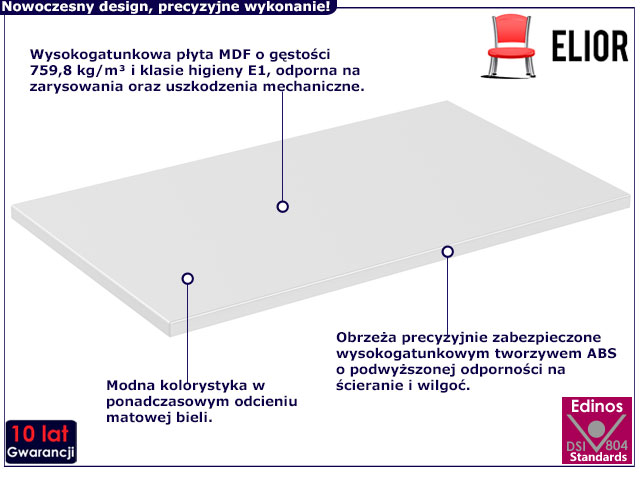 Nowoczesny design, precyzyjne wykonanie!

ELIOR

Wysokogatunkowa płyta MDF o gęstości 759,8 kg/m³ i klasie higieny E1, odporna na zarysowania oraz uszkodzenia mechaniczne.

Obrzeża precyzyjnie zabezpieczone wysokogatunkowym tworzywem ABS o podwyższonej odporności na ścieranie i wilgoć.

Modna kolorystyka w ponadczasowym odcieniu matowej bieli.

10 lat Gwarancji

Edinos DSI 804 Standards