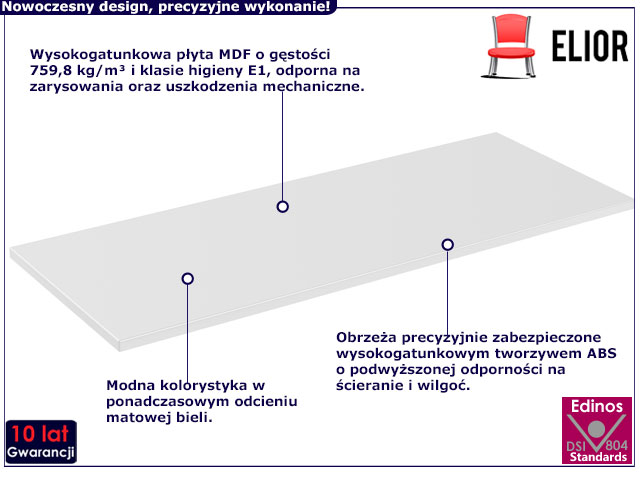 Nowoczesny design, precyzyjne wykonanie!

ELIOR

Wysokogatunkowa płyta MDF o gęstości 759,8 kg/m³ i klasie higieny E1, odporna na zarysowania oraz uszkodzenia mechaniczne.

Obrzeża precyzyjnie zabezpieczone wysokogatunkowym tworzywem ABS o podwyższonej odporności na ścieranie i wilgoć.

Modna kolorystyka w ponadczasowym odcieniu matowej bieli.

10 lat
Gwarancji

Edinos
DSI 804
Standards