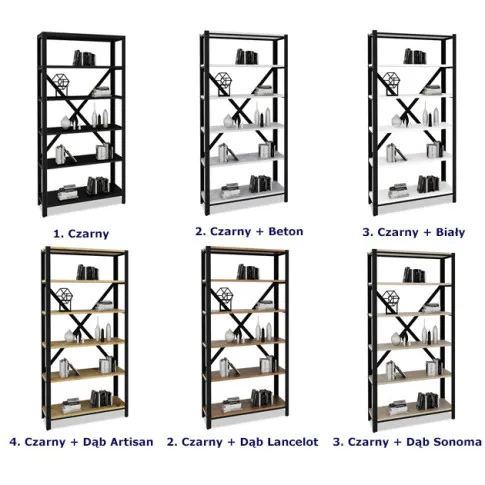 1. Czarny

2. Czarny + Beton

3. Czarny + Biały

4. Czarny + Dąb Artisan

2. Czarny + Dąb Lancelot

3. Czarny + Dąb Sonoma