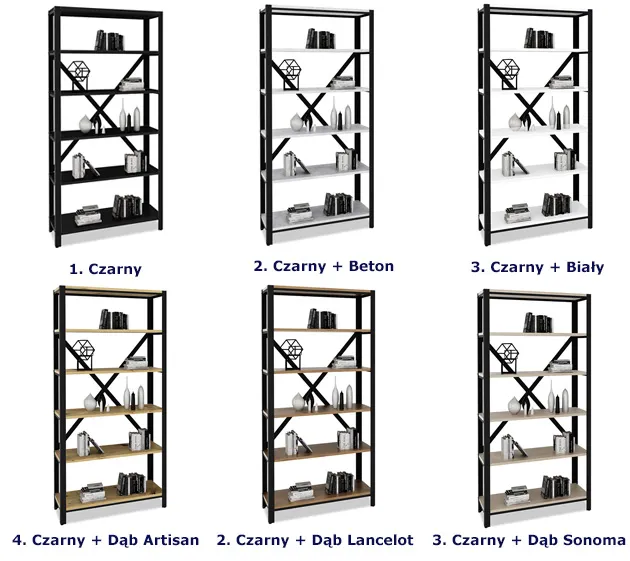 1. Czarny

2. Czarny + Beton

3. Czarny + Biały

4. Czarny + Dąb Artisan

2. Czarny + Dąb Lancelot

3. Czarny + Dąb Sonoma