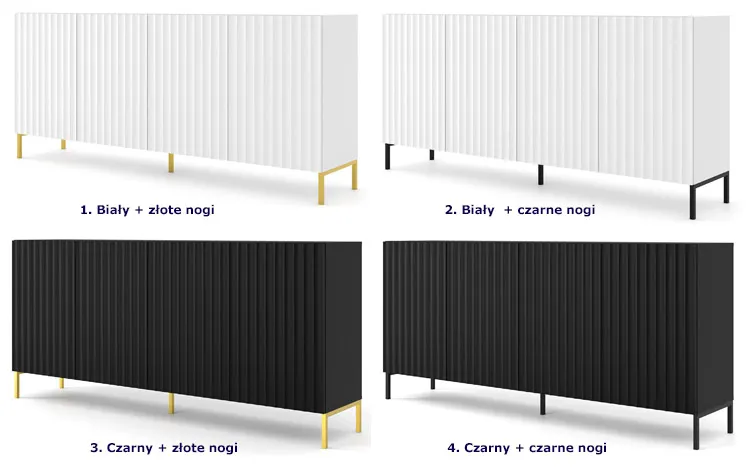 1. Biały + złote nogi

2. Biały + czarne nogi

3. Czarny + złote nogi

4. Czarny + czarne nogi