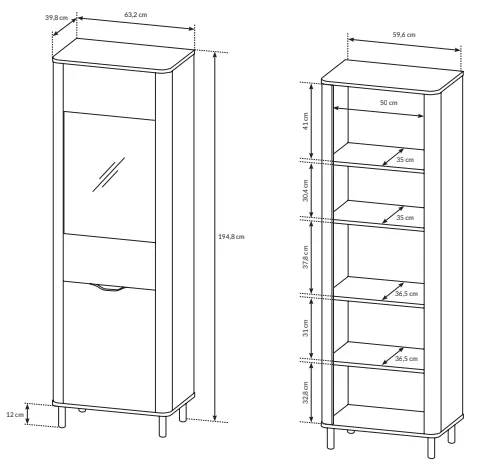 39,8 cm
63,2 cm
194,8 cm
12 cm

59,6 cm
50 cm
41 cm
35 cm
30,4 cm
35 cm
37,8 cm
36,5 cm
31 cm
36,5 cm
32,8 cm