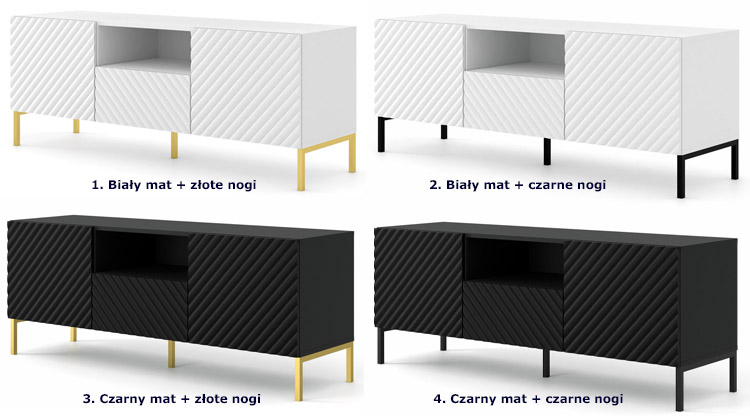 1. Biały mat + złote nogi

2. Biały mat + czarne nogi

3. Czarny mat + złote nogi

4. Czarny mat + czarne nogi