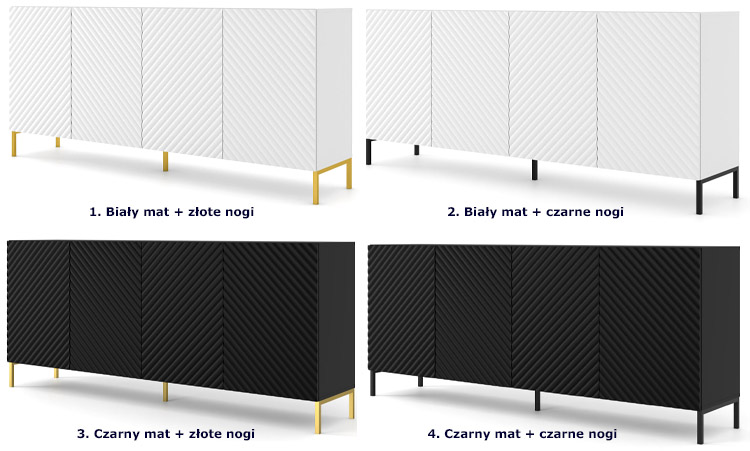 1. Biały mat + złote nogi

2. Biały mat + czarne nogi

3. Czarny mat + złote nogi

4. Czarny mat + czarne nogi