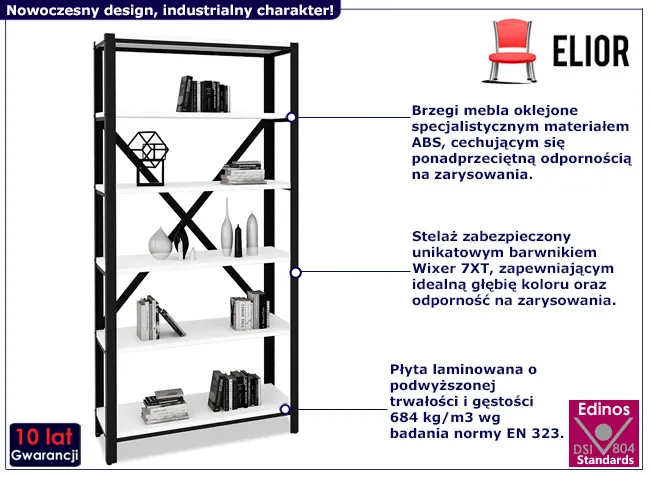 Nowoczesny design, industrialny charakter!

ELIOR

Brzegi mebla oklejone specjalistycznym materiałem ABS, cechującym się ponadprzeciętną odpornością na zarysowania.

Stelaż zabezpieczony unikatowym barwnikiem Wixer 7XT, zapewniającym idealną głębię koloru oraz odporność na zarysowania.

Płyta laminowana o podwyższonej trwałości i gęstości 684 kg/m3 wg badania normy EN 323.

10 lat
Gwarancji

Edinos
DSI 804
Standards