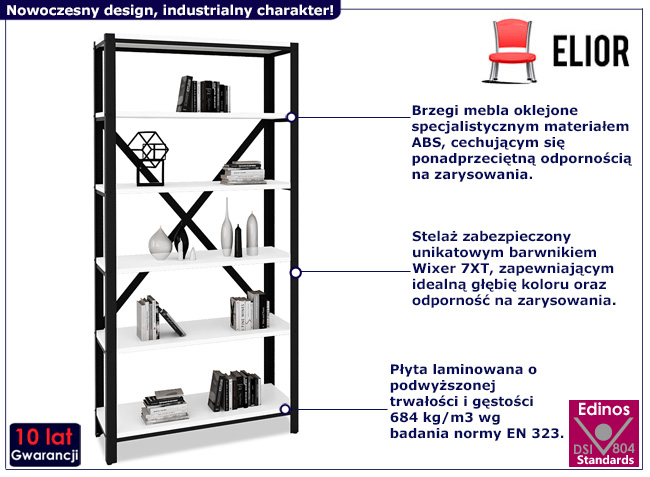 Nowoczesny design, industrialny charakter!

ELIOR

Brzegi mebla oklejone specjalistycznym materiałem ABS, cechującym się ponadprzeciętną odpornością na zarysowania.

Stelaż zabezpieczony unikatowym barwnikiem Wixer 7XT, zapewniającym idealną głębię koloru oraz odporność na zarysowania.

Płyta laminowana o podwyższonej trwałości i gęstości 684 kg/m3 wg badania normy EN 323.

10 lat Gwarancji

Edinos DSI 804 Standards