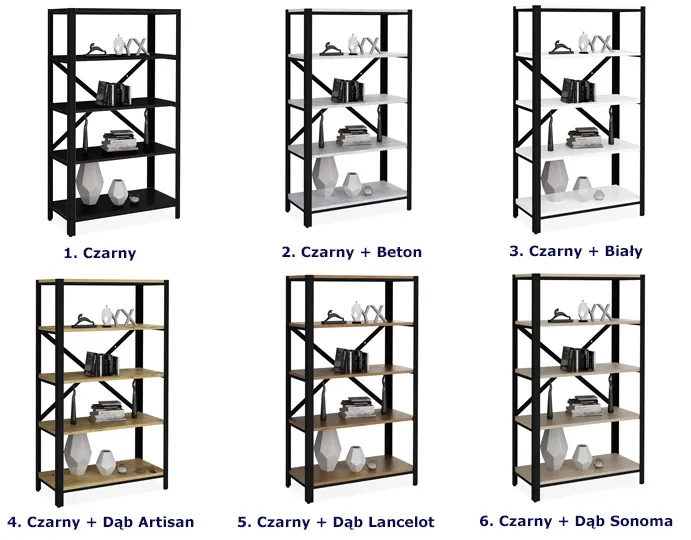 1. Czarny

2. Czarny + Beton

3. Czarny + Biały

4. Czarny + Dąb Artisan

5. Czarny + Dąb Lancelot

6. Czarny + Dąb Sonoma