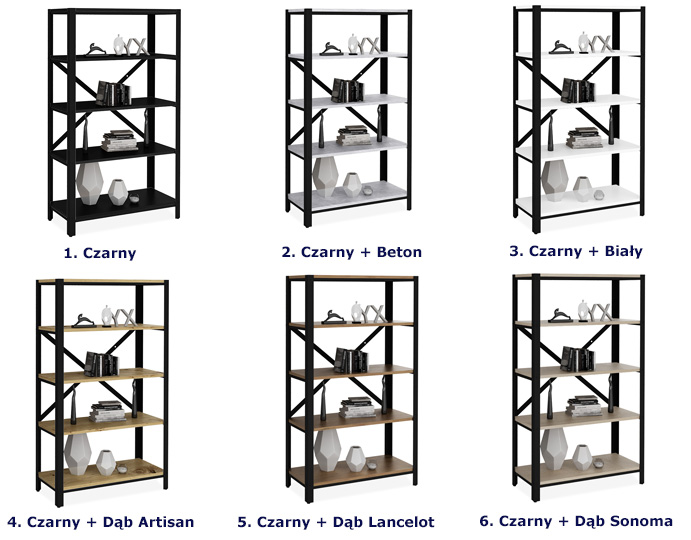 1. Czarny

2. Czarny + Beton

3. Czarny + Biały

4. Czarny + Dąb Artisan

5. Czarny + Dąb Lancelot

6. Czarny + Dąb Sonoma