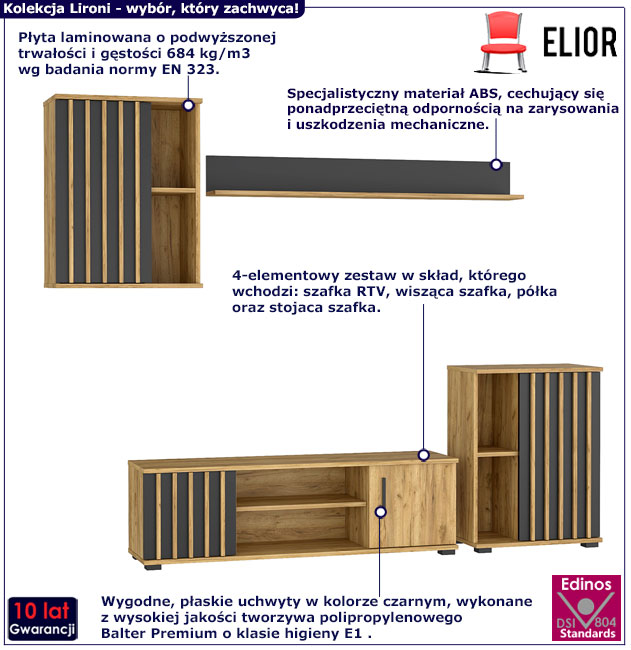 Kolekcja Lironi - wybór, który zachwyca!

ELIOR

Płyta laminowana o podwyższonej trwałości i gęstości 684 kg/m3 wg badania normy EN 323.

Specjalistyczny materiał ABS, cechujący się ponadprzeciętną odpornością na zarysowania i uszkodzenia mechaniczne.

4-elementowy zestaw w skład, którego wchodzi: szafka RTV, wisząca szafka, półka oraz stojaca szafka.

Wygodne, płaskie uchwyty w kolorze czarnym, wykonane z wysokiej jakości tworzywa polipropylenowego Balter Premium o klasie higieny E1 .

10 lat
Gwarancji

Edinos
DSI 804
Standards