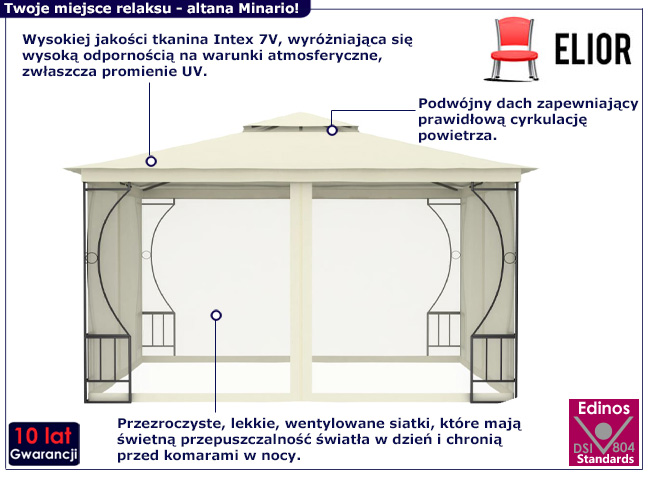 Twoje miejsce relaksu - altana Minario!

Wysokiej jakości tkanina Intex 7V, wyróżniająca się wysoką odpornością na warunki atmosferyczne, zwłaszcza promienie UV.

ELIOR

Podwójny dach zapewniający prawidłową cyrkulację powietrza.

Przezroczyste, lekkie, wentylowane siatki, które mają świetną przepuszczalność światła w dzień i chronią przed komarami w nocy.

10 lat Gwarancji

Edinos DSI 804 Standards