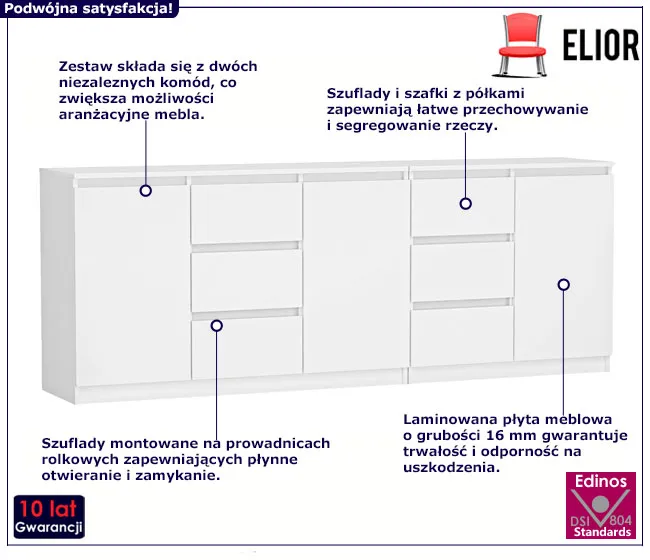 Podwójna satysfakcja!

ELIOR

Zestaw składa się z dwóch niezaleznych komód, co zwiększa możliwości aranżacyjne mebla.

Szuflady i szafki z półkami zapewniają łatwe przechowywanie i segregowanie rzeczy.

Szuflady montowane na prowadnicach rolkowych zapewniających płynne otwieranie i zamykanie.

Laminowana płyta meblowa o grubości 16 mm gwarantuje trwałość i odporność na uszkodzenia.

10 lat
Gwarancji

Edinos
DSI 804
Standards