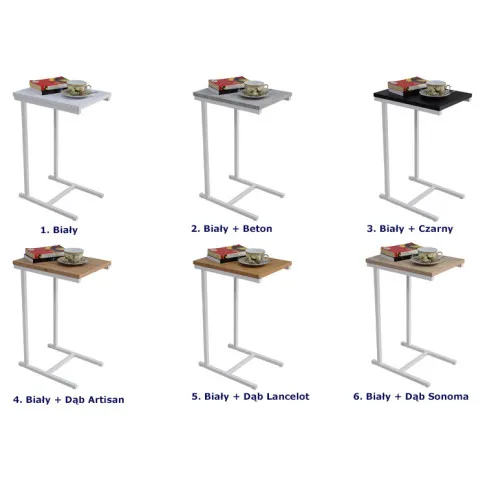 1. Biały

2. Biały + Beton

3. Biały + Czarny

4. Biały + Dąb Artisan

5. Biały + Dąb Lancelot

6. Biały + Dąb Sonoma