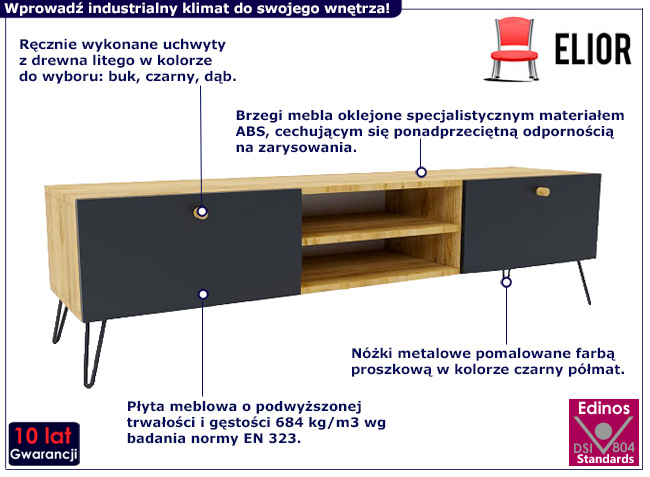 Wprowadź industrialny klimat do swojego wnętrza!

ELIOR

Ręcznie wykonane uchwyty z drewna litego w kolorze do wyboru: buk, czarny, dąb.

Brzegi mebla oklejone specjalistycznym materiałem ABS, cechującym się ponadprzeciętną odpornością na zarysowania.

Nóżki metalowe pomalowane farbą proszkową w kolorze czarny półmat.

Płyta meblowa o podwyższonej trwałości i gęstości 684 kg/m3 wg badania normy EN 323.

10 lat Gwarancji

Edinos DSI 804 Standards