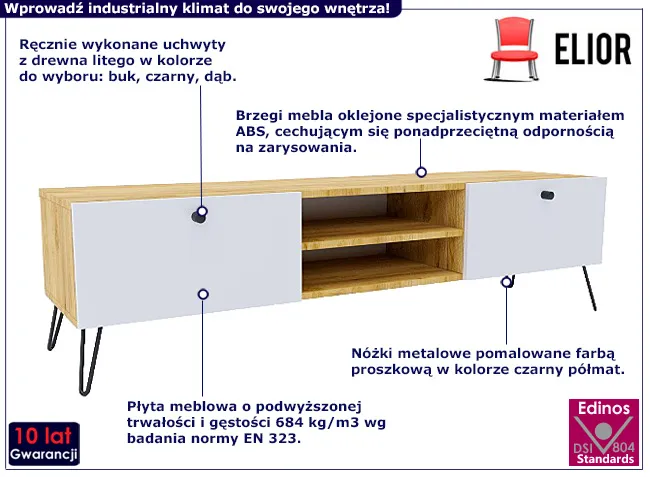 Wprowadź industrialny klimat do swojego wnętrza!

ELIOR

Ręcznie wykonane uchwyty z drewna litego w kolorze do wyboru: buk, czarny, dąb.

Brzegi mebla oklejone specjalistycznym materiałem ABS, cechującym się ponadprzeciętną odpornością na zarysowania.

Nóżki metalowe pomalowane farbą proszkową w kolorze czarny półmat.

Płyta meblowa o podwyższonej trwałości i gęstości 684 kg/m3 wg badania normy EN 323.

10 lat
Gwarancji

Edinos
DSI 804
Standards