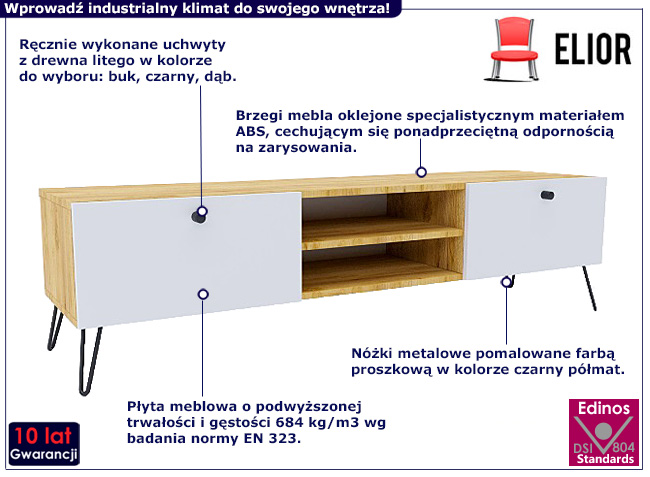 Wprowadź industrialny klimat do swojego wnętrza!

ELIOR

Ręcznie wykonane uchwyty z drewna litego w kolorze do wyboru: buk, czarny, dąb.

Brzegi mebla oklejone specjalistycznym materiałem ABS, cechującym się ponadprzeciętną odpornością na zarysowania.

Nóżki metalowe pomalowane farbą proszkową w kolorze czarny półmat.

Płyta meblowa o podwyższonej trwałości i gęstości 684 kg/m3 wg badania normy EN 323.

10 lat Gwarancji

Edinos DSI 804 Standards