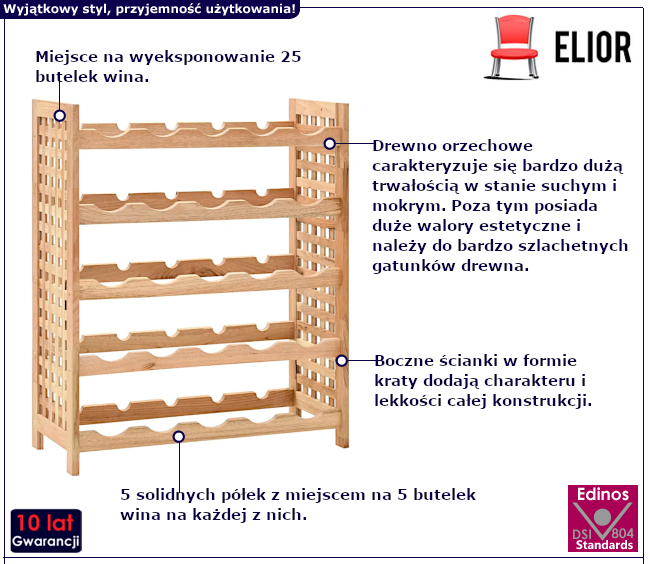 Wyjątkowy styl, przyjemność użytkowania!

ELIOR

Miejsce na wyeksponowanie 25 butelek wina.

Drewno orzechowe carakteryzuje się bardzo dużą trwałością w stanie suchym i mokrym. Poza tym posiada duże walory estetyczne i należy do bardzo szlachetnych gatunków drewna.

Boczne ścianki w formie kraty dodają charakteru i lekkości całej konstrukcji.

5 solidnych półek z miejscem na 5 butelek wina na każdej z nich.

10 lat Gwarancji

Edinos DSI 804 Standards