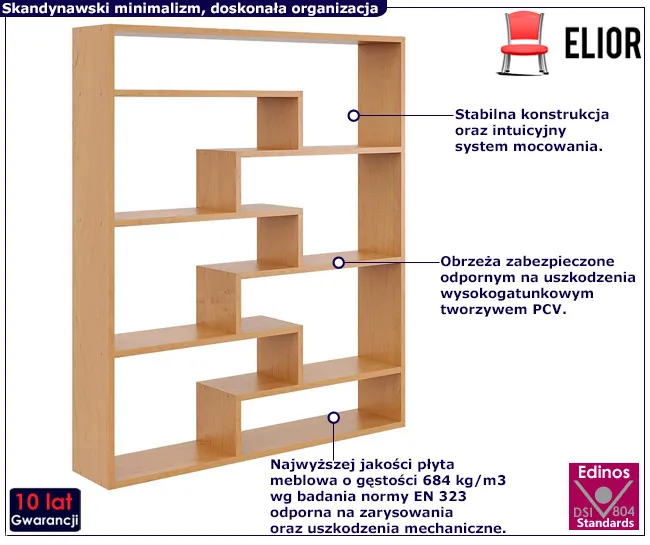 Skandynawski minimalizm, doskonała organizacja

ELIOR

Stabilna konstrukcja oraz intuicyjny system mocowania.

Obrzeża zabezpieczone odpornym na uszkodzenia wysokogatunkowym tworzywem PCV.

Najwyższej jakości płyta meblowa o gęstości 684 kg/m3 wg badania normy EN 323 odporna na zarysowania oraz uszkodzenia mechaniczne.

10 lat
Gwarancji

Edinos
DSI 804
Standards