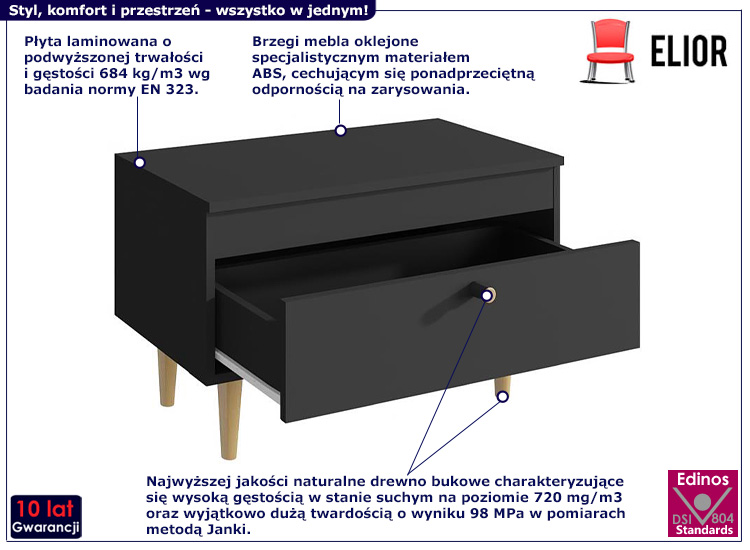 Styl, komfort i przestrzeń - wszystko w jednym!

Płyta laminowana o podwyższonej trwałości i gęstości 684 kg/m3 wg badania normy EN 323.

Brzegi mebla oklejone specjalistycznym materiałem ABS, cechującym się ponadprzeciętną odpornością na zarysowania.

ELIOR

Najwyższej jakości naturalne drewno bukowe charakteryzujące się wysoką gęstością w stanie suchym na poziomie 720 mg/m3 oraz wyjątkowo dużą twardością o wyniku 98 MPa w pomiarach metodą Janki.

10 lat Gwarancji

Edinos DSI 804 Standards