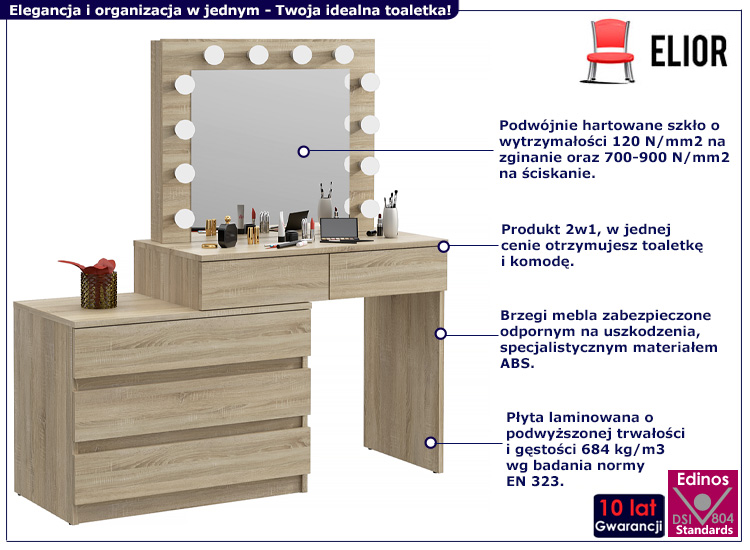 Elegancja i organizacja w jednym - Twoja idealna toaletka!

ELIOR

Podwójnie hartowane szkło o wytrzymałości 120 N/mm2 na zginanie oraz 700-900 N/mm2 na ściskanie.

Produkt 2w1, w jednej cenie otrzymujesz toaletkę i komodę.

Brzegi mebla zabezpieczone odpornym na uszkodzenia, specjalistycznym materiałem ABS.

Płyta laminowana o podwyższonej trwałości i gęstości 684 kg/m3 wg badania normy EN 323.

10 lat Gwarancji

Edinos DSI 804 Standards