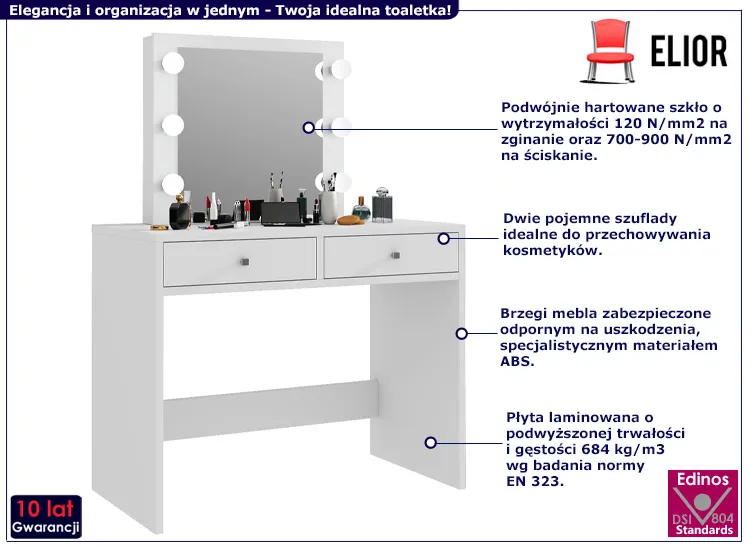 Elegancja i organizacja w jednym - Twoja idealna toaletka!

ELIOR

Podwójnie hartowane szkło o wytrzymałości 120 N/mm2 na zginanie oraz 700-900 N/mm2 na ściskanie.

Dwie pojemne szuflady idealne do przechowywania kosmetyków.

Brzegi mebla zabezpieczone odpornym na uszkodzenia, specjalistycznym materiałem ABS.

Płyta laminowana o podwyższonej trwałości i gęstości 684 kg/m3 wg badania normy EN 323.

10 lat
Gwarancji

Edinos
DSI 804
Standards