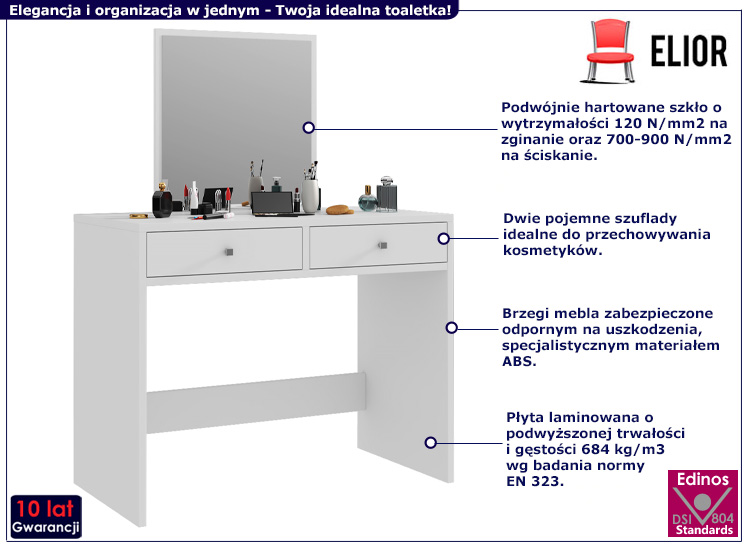 Elegancja i organizacja w jednym - Twoja idealna toaletka!

ELIOR

Podwójnie hartowane szkło o wytrzymałości 120 N/mm2 na zginanie oraz 700-900 N/mm2 na ściskanie.

Dwie pojemne szuflady idealne do przechowywania kosmetyków.

Brzegi mebla zabezpieczone odpornym na uszkodzenia, specjalistycznym materiałem ABS.

Płyta laminowana o podwyższonej trwałości i gęstości 684 kg/m3 wg badania normy EN 323.

10 lat Gwarancji

Edinos DSI 804 Standards