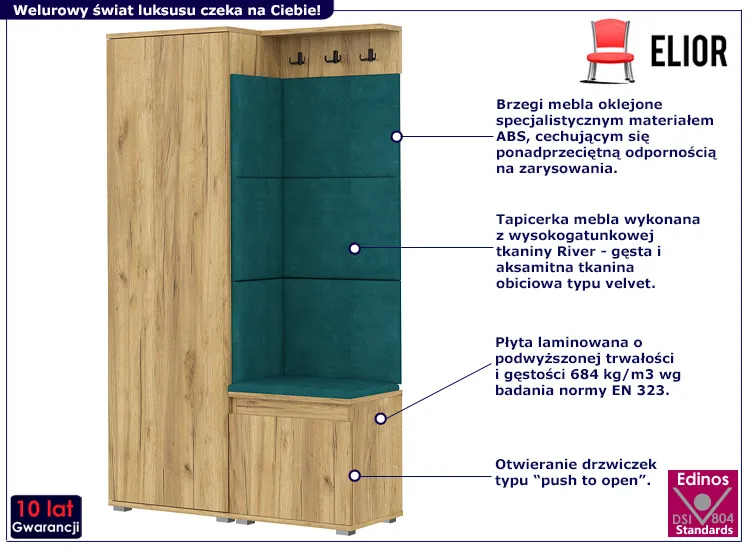 Welurowy świat luksusu czeka na Ciebie!

ELIOR

Brzegi mebla oklejone specjalistycznym materiałem ABS, cechującym się ponadprzeciętną odpornością na zarysowania.

Tapicerka mebla wykonana z wysokogatunkowej tkaniny River - gęsta i aksamitna tkanina obiciowa typu velvet.

Płyta laminowana o podwyższonej trwałości i gęstości 684 kg/m3 wg badania normy EN 323.

Otwieranie drzwiczek typu "push to open".

10 lat Gwarancji

Edinos DSI 804 Standards