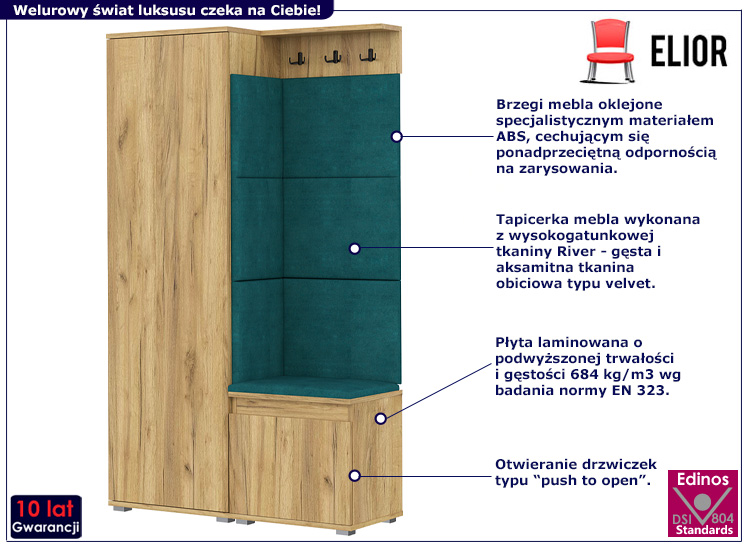 Welurowy świat luksusu czeka na Ciebie!

ELIOR

Brzegi mebla oklejone specjalistycznym materiałem ABS, cechującym się ponadprzeciętną odpornością na zarysowania.

Tapicerka mebla wykonana z wysokogatunkowej tkaniny River - gęsta i aksamitna tkanina obiciowa typu velvet.

Płyta laminowana o podwyższonej trwałości i gęstości 684 kg/m3 wg badania normy EN 323.

Otwieranie drzwiczek typu "push to open".

10 lat Gwarancji

Edinos DSI 804 Standards