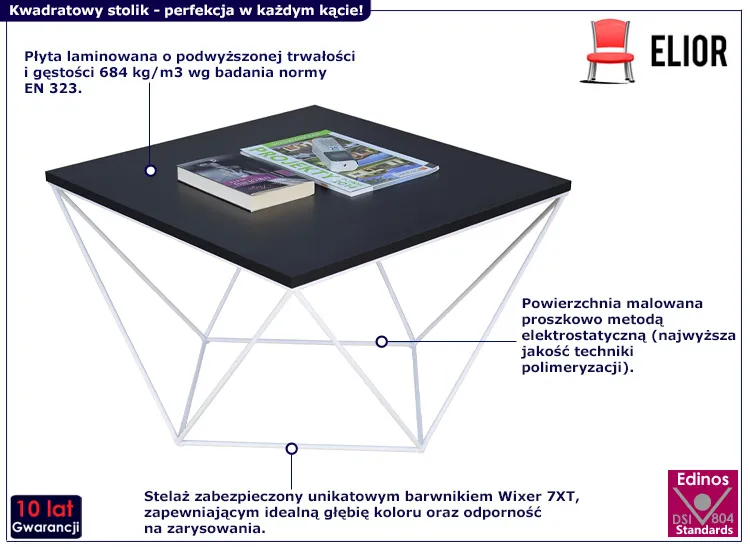 Kwadratowy stolik - perfekcja w każdym kącie!

ELIOR

Płyta laminowana o podwyższonej trwałości i gęstości 684 kg/m3 wg badania normy EN 323.

PROJEKTY

Powierzchnia malowana proszkowo metodą elektrostatyczną (najwyższa jakość techniki polimeryzacji).

Stelaż zabezpieczony unikatowym barwnikiem Wixer 7XT, zapewniającym idealną głębię koloru oraz odporność na zarysowania.

10 lat Gwarancji

Edinos DSI 804 Standards