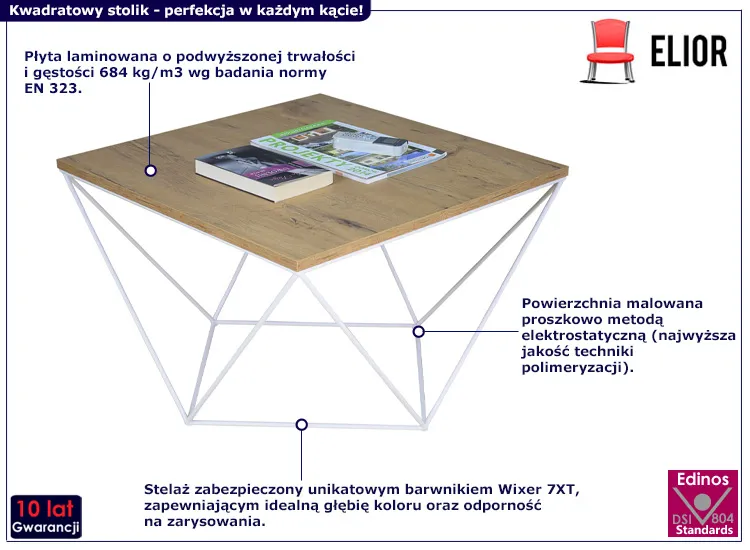 Kwadratowy stolik - perfekcja w każdym kącie!

ELIOR

Płyta laminowana o podwyższonej trwałości i gęstości 684 kg/m3 wg badania normy EN 323.

PROJEKTY 2014

Powierzchnia malowana proszkowo metodą elektrostatyczną (najwyższa jakość techniki polimeryzacji).

Stelaż zabezpieczony unikatowym barwnikiem Wixer 7XT, zapewniającym idealną głębię koloru oraz odporność na zarysowania.

10 lat
Gwarancji

Edinos
DSI 804
Standards