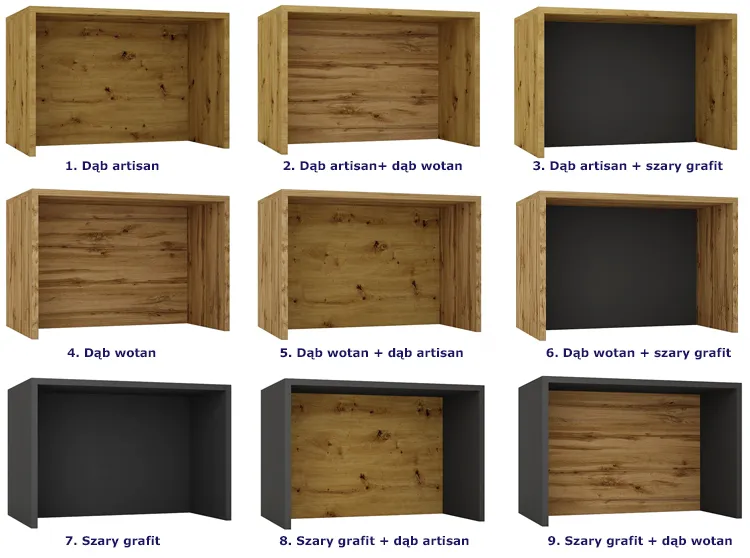 1. Dąb artisan

2. Dąb artisan+ dąb wotan

3. Dąb artisan + szary grafit

4. Dąb wotan

5. Dąb wotan + dąb artisan

6. Dąb wotan + szary grafit

7. Szary grafit

8. Szary grafit + dąb artisan

9. Szary grafit + dąb wotan