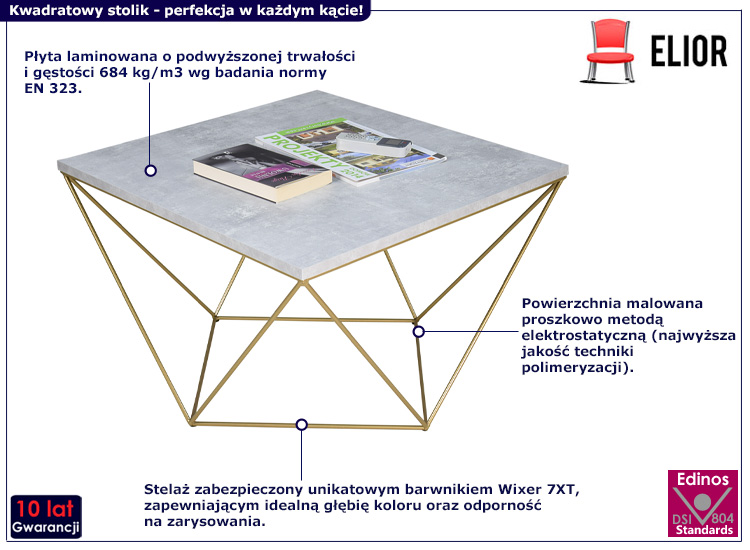 Kwadratowy stolik - perfekcja w każdym kącie!

ELIOR

Płyta laminowana o podwyższonej trwałości i gęstości 684 kg/m3 wg badania normy EN 323.

PROJEKTY

Powierzchnia malowana proszkowo metodą elektrostatyczną (najwyższa jakość techniki polimeryzacji).

Stelaż zabezpieczony unikatowym barwnikiem Wixer 7XT, zapewniającym idealną głębię koloru oraz odporność na zarysowania.

10 lat
Gwarancji

Edinos
DSI 804
Standards