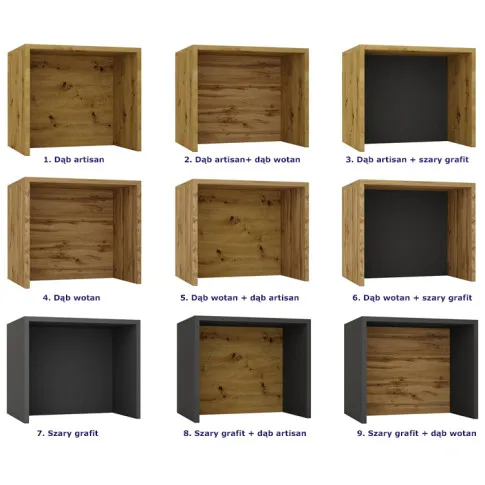 1. Dąb artisan

2. Dąb artisan+ dąb wotan

3. Dąb artisan + szary grafit

4. Dąb wotan

5. Dąb wotan + dąb artisan

6. Dąb wotan + szary grafit

7. Szary grafit

8. Szary grafit + dąb artisan

9. Szary grafit + dąb wotan